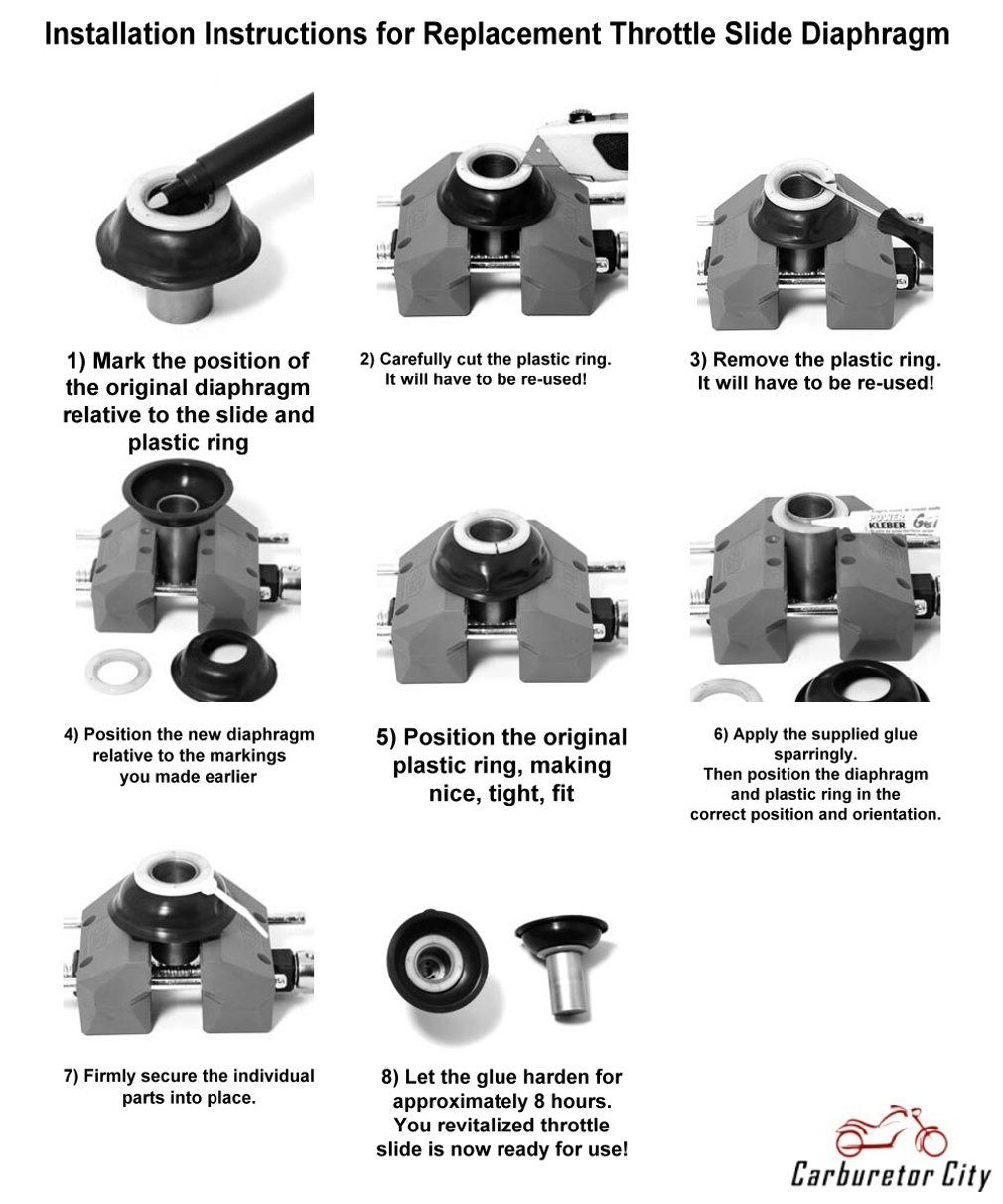 Installation Instructions for Replacement Throttle Slide Diaphragm

1) Mark the position of the original diaphragm relative to the slide and plastic ring

2) Carefully cut the plastic ring. It will have to be re-used!

3) Remove the plastic ring. It will have to be re-used!

4) Position the new diaphragm relative to the markings you made earlier

5) Position the original plastic ring, making nice, tight, fit

POWER KLEBER Gel

6) Apply the supplied glue sparringly. Then position the diaphragm and plastic ring in the correct position and orientation.

7) Firmly secure the individual parts into place.

8) Let the glue harden for approximately 8 hours. You revitalized throttle slide is now ready for use!

Carburetor City